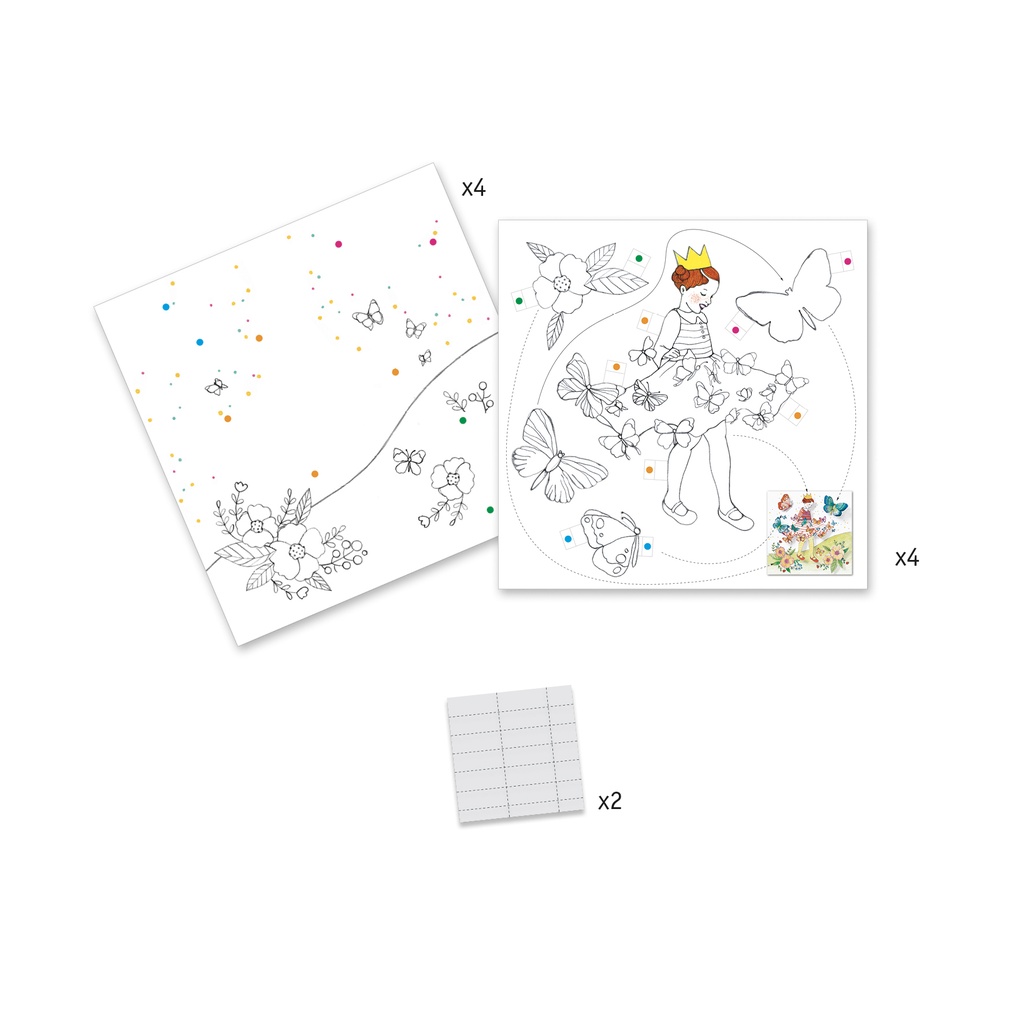 x4

x4

x2